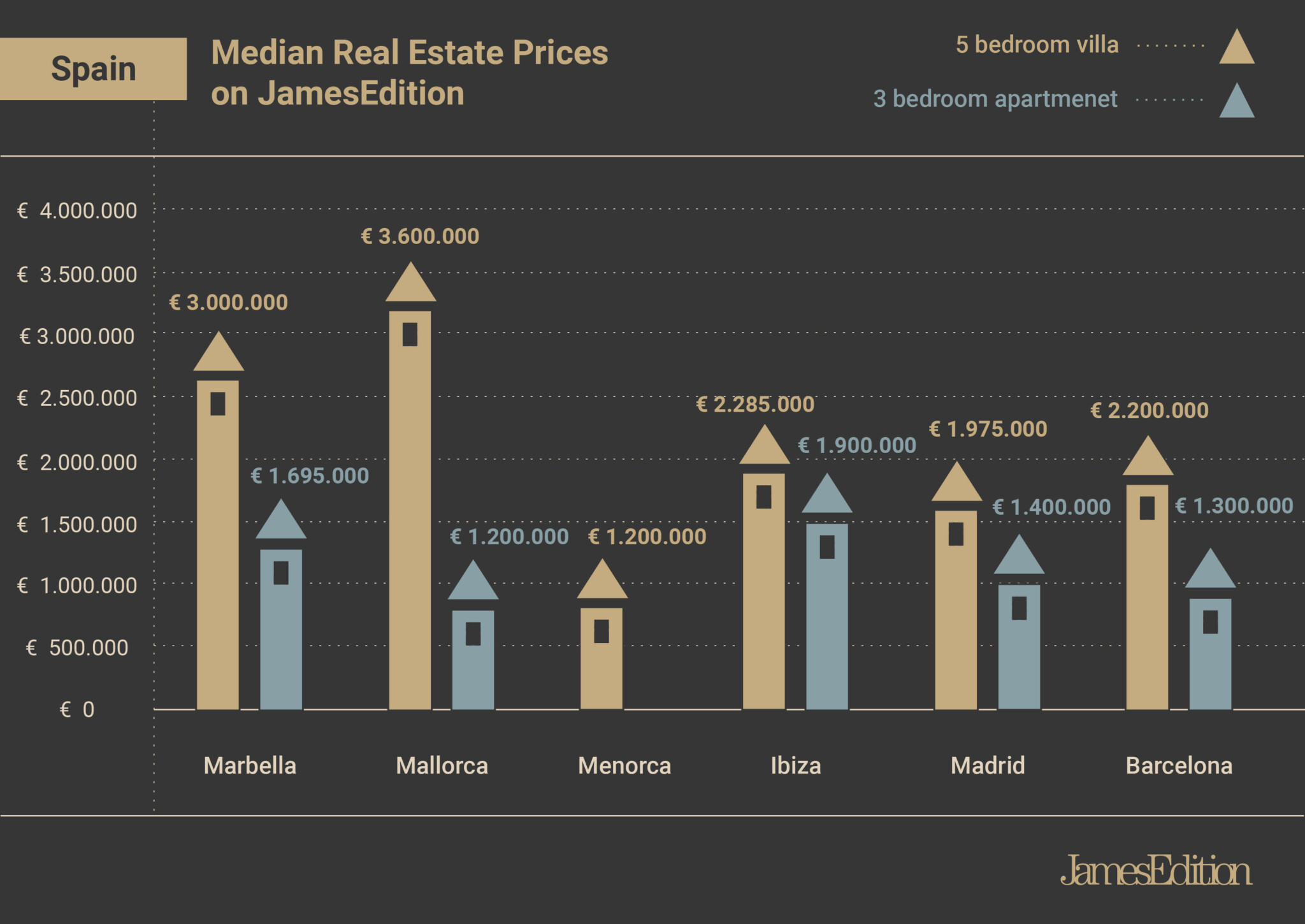 Spain

Median Real Estate Prices on JamesEdition

5 bedroom villa

3 bedroom apartmenet

€ 4.000.000
€ 3.500.000
€ 3.000.000
€ 2.500.000
€ 2.000.000
€ 1.500.000
€ 1.000.000
€ 500.000
€ 0

€ 3.000.000
€ 1.695.000
€ 3.600.000
€ 1.200.000
€ 1.200.000
€ 2.285.000
€ 1.900.000
€ 1.975.000
€ 1.400.000
€ 2.200.000
€ 1.300.000

Marbella
Mallorca
Menorca
Ibiza
Madrid
Barcelona

JamesEdition