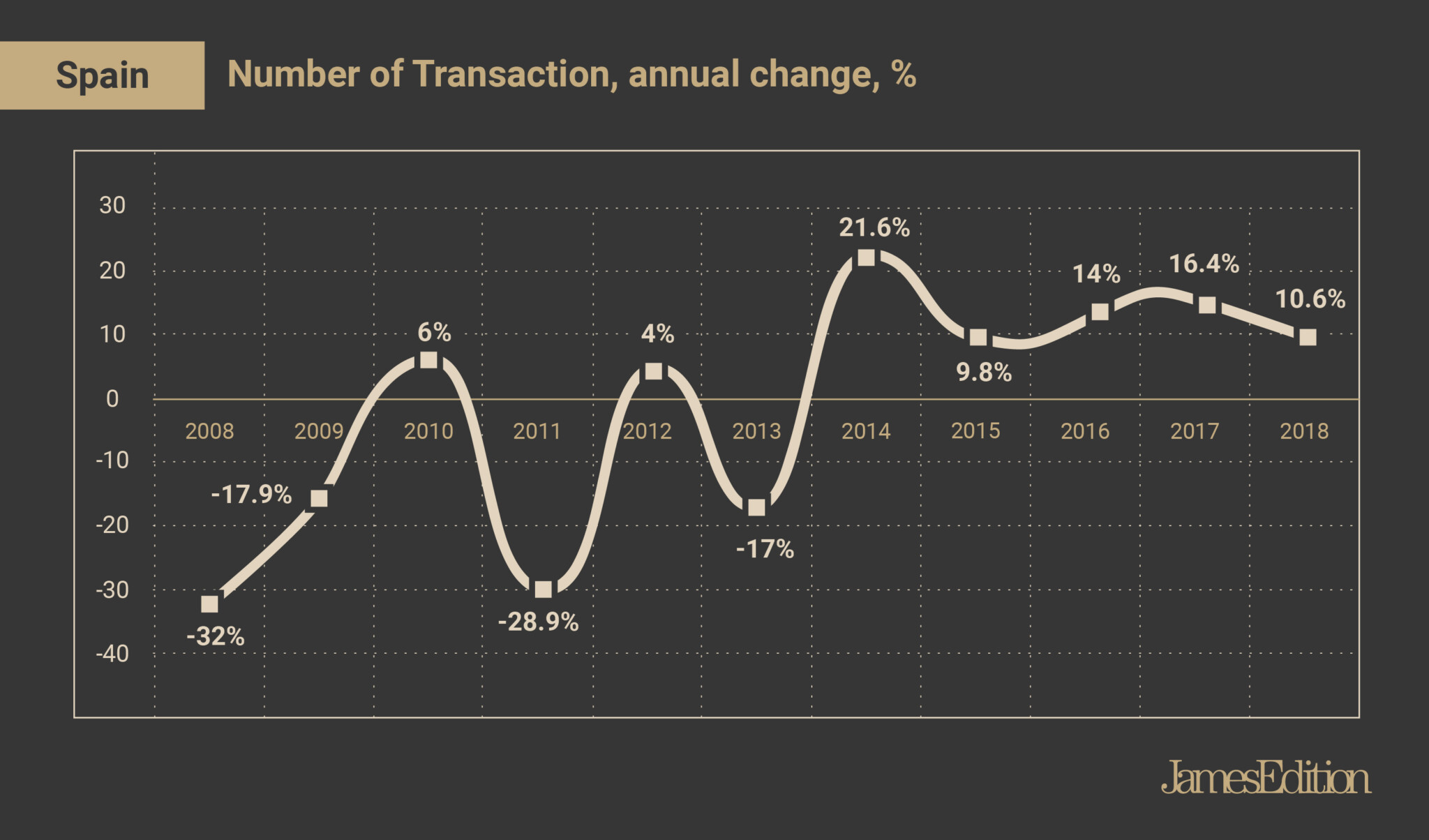 Spain

Number of Transaction, annual change, %

30
20
10
0
-10
-20
-30
-40

2008
2009
2010
2011
2012
2013
2014
2015
2016
2017
2018

-32%
-17.9%
6%
-28.9%
4%
-17%
21.6%
9.8%
14%
16.4%
10.6%

JamesEdition